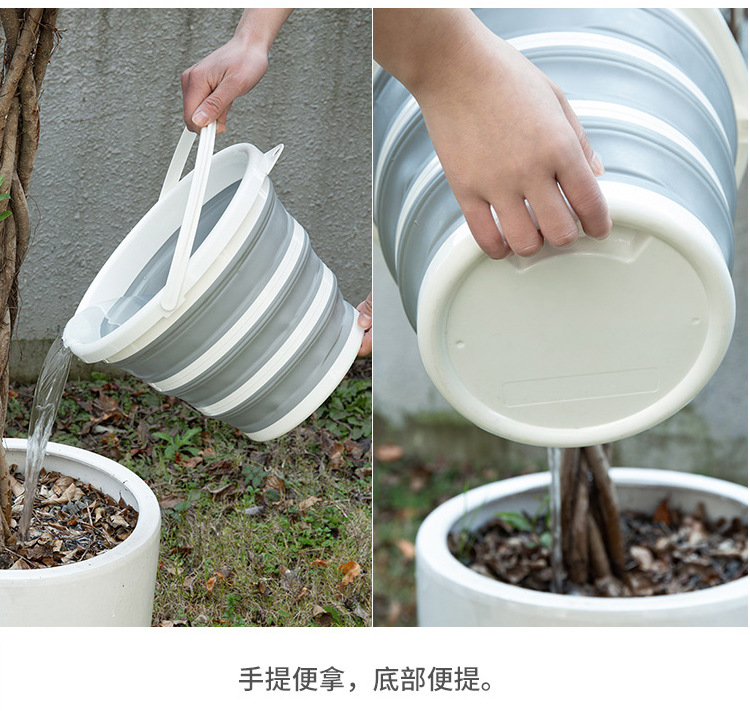 手提便拿，底部便提。