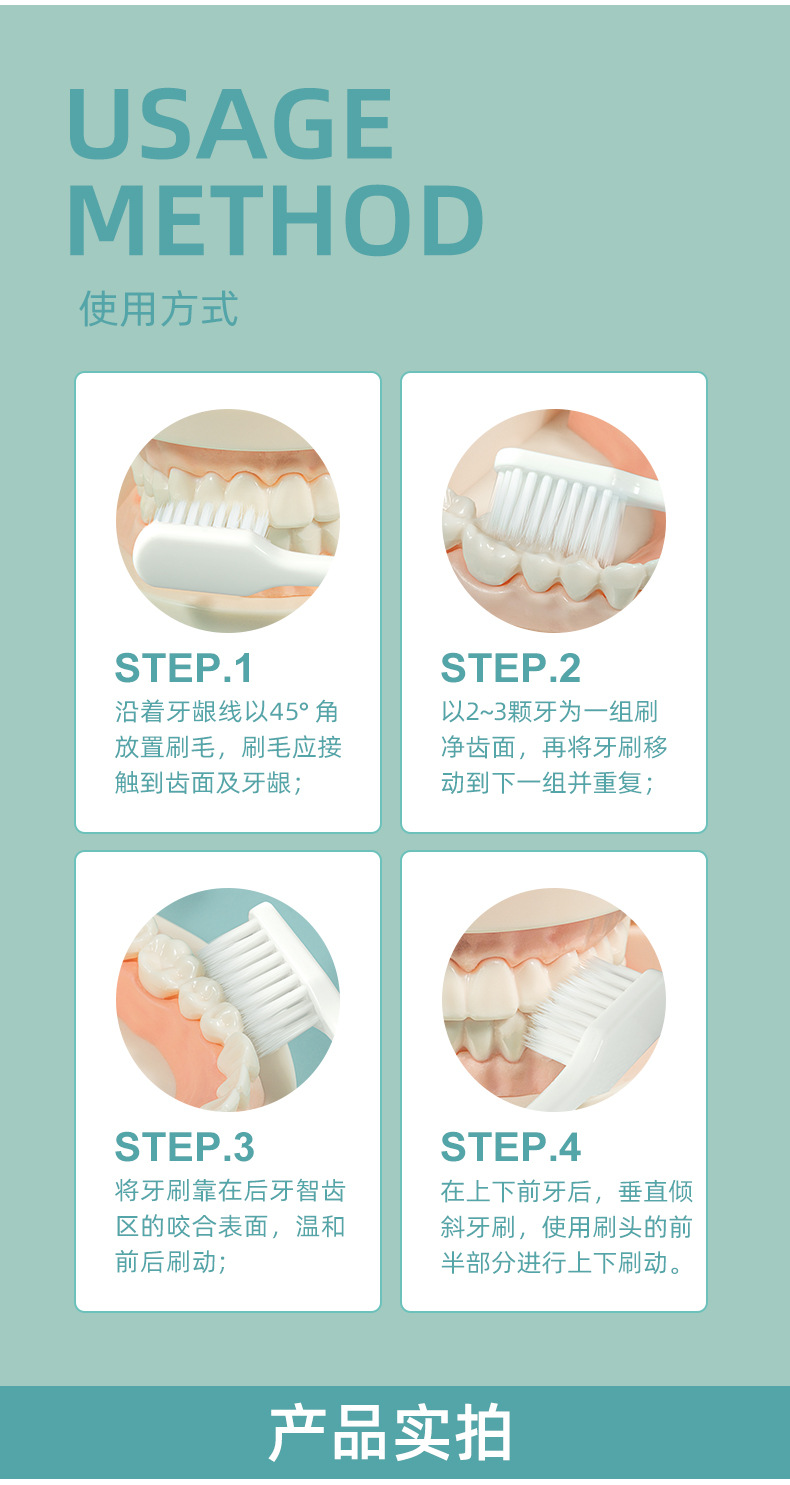 USAGE METHOD

使用方式

STEP.1
沿着牙龈线以45° 角放置刷毛，刷毛应接触到齿面及牙龈；

STEP.2
以2~3颗牙为一组刷净齿面，再将牙刷移动到下一组并重复；

STEP.3
将牙刷靠在后牙智齿区的咬合表面，温和前后刷动；

STEP.4
在上下前牙后，垂直倾斜牙刷，使用刷头的前半部分进行上下刷动。

产品实拍