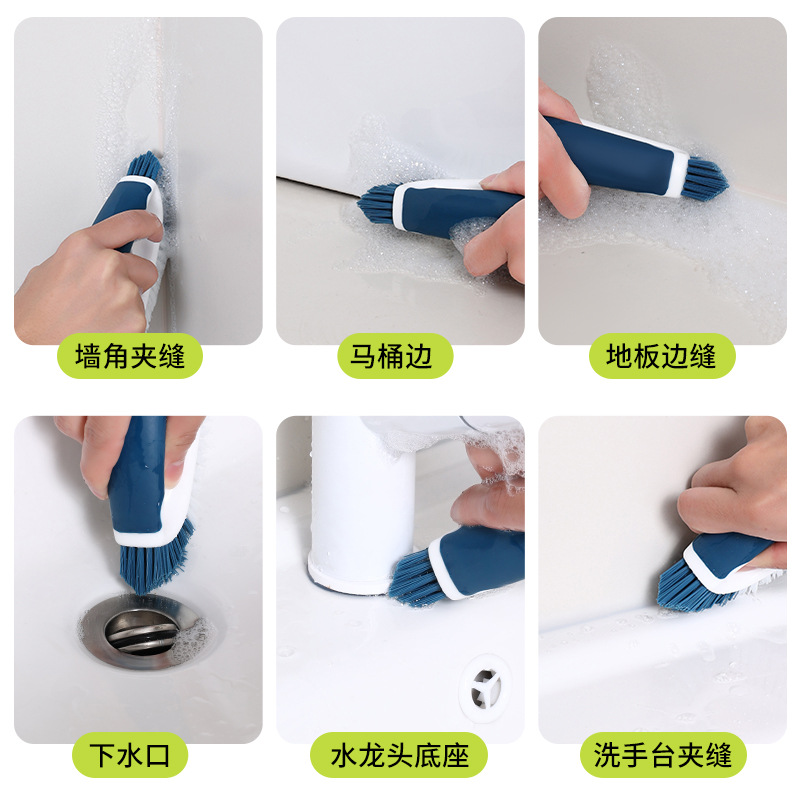 墙角夹缝

马桶边

地板边缝

下水口

水龙头底座

洗手台夹缝