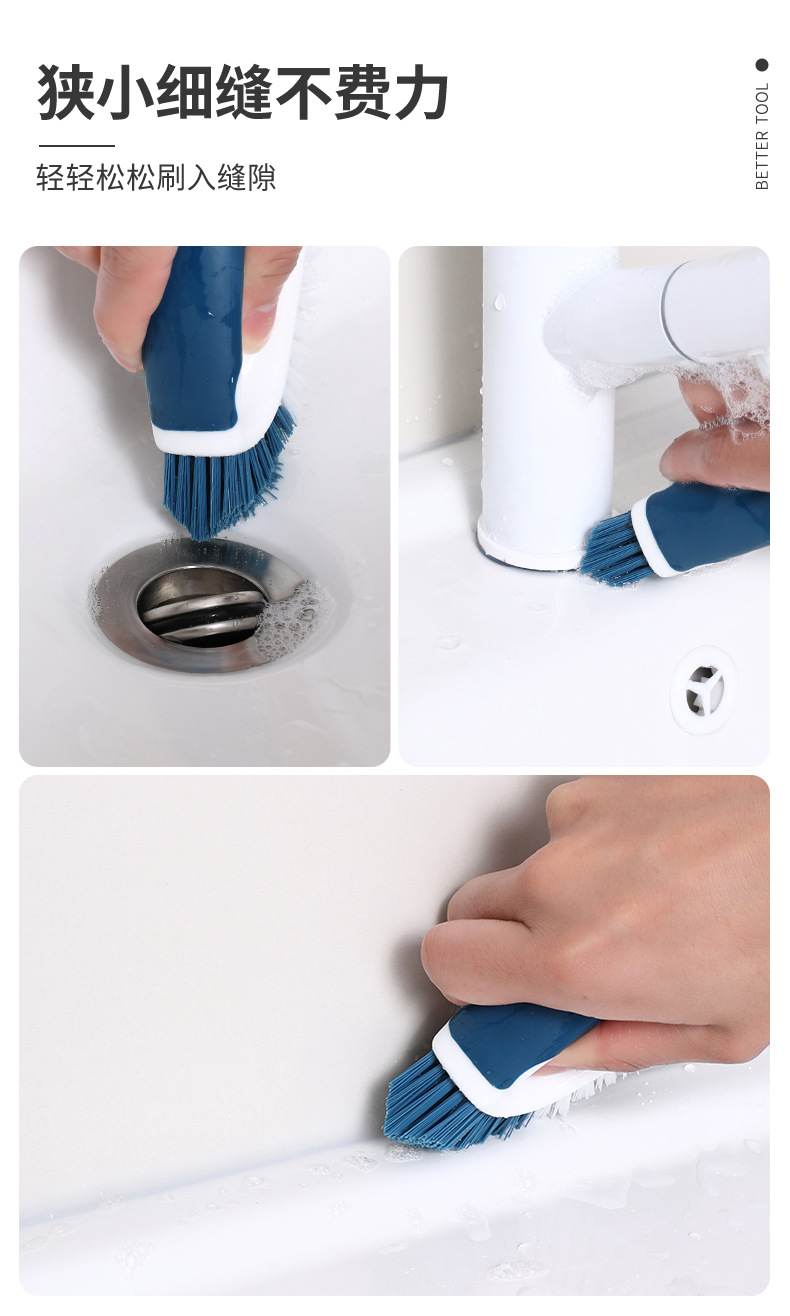 狭小细缝不费力

轻轻松松刷入缝隙

BETTER TOOL